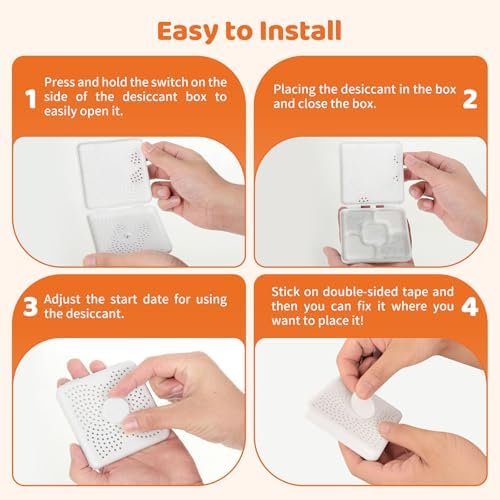 Easy to Install

1 Press and hold the switch on the side of the desiccant box to easily open it.

Placing the desiccant in the box and close the box. 2

3 Adjust the start date for using the desiccant.

Stick on double-sided tape and then you can fix it where you want to place it! 4