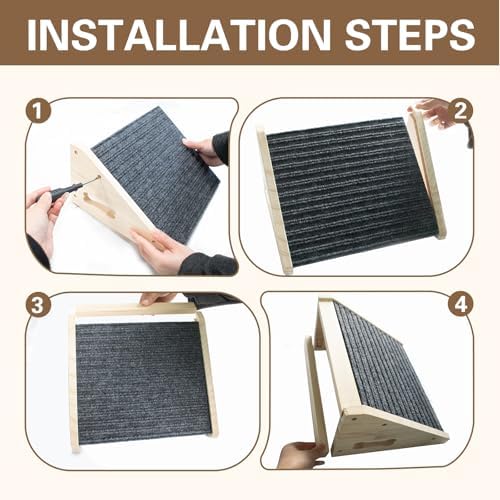 INSTALLATION STEPS

1

2

3

4