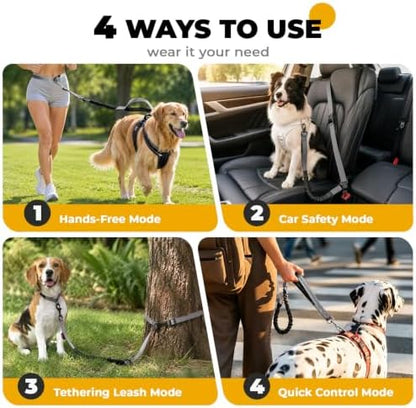 4 WAYS TO USE

wear it your need

1 Hands-Free Mode

2 Car Safety Mode

3 Tethering Leash Mode

4 Quick Control Mode