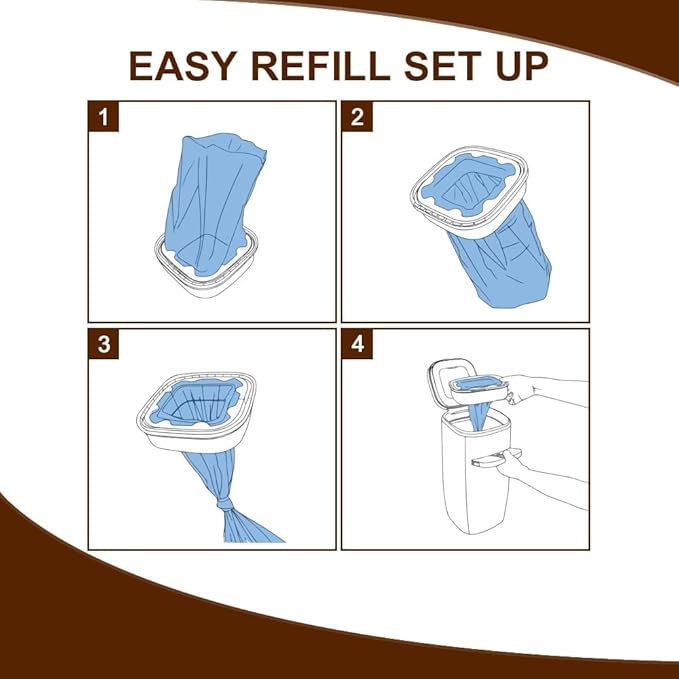 EASY REFILL SET UP

1

2

3

4