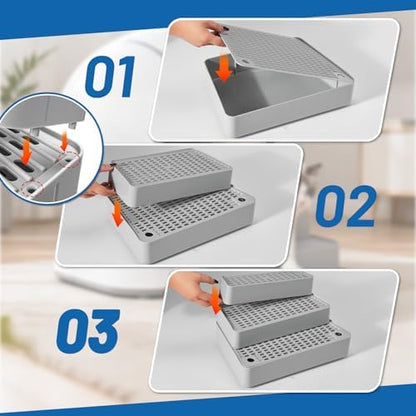 01

02

03