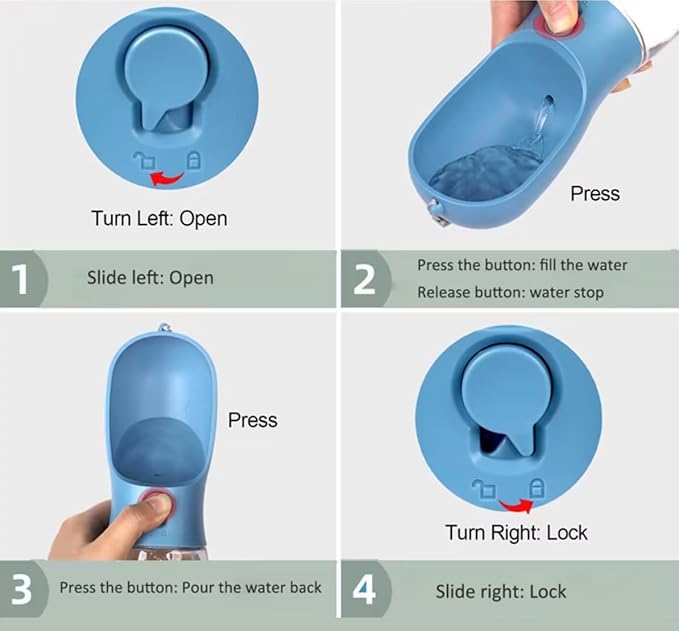 Turn Left: Open

1 Slide left: Open

Press

2 Press the button: fill the water
Release button: water stop

Press

3 Press the button: Pour the water back

Turn Right: Lock

4 Slide right: Lock