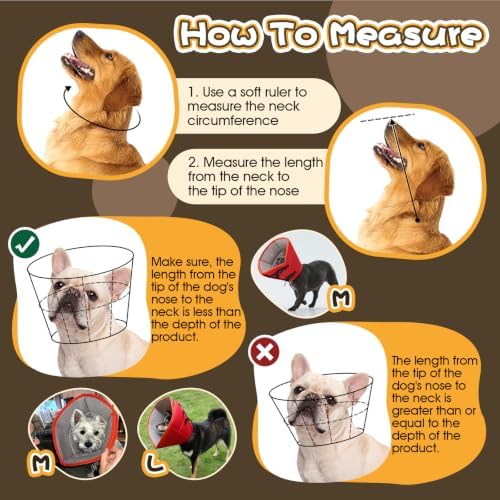 How To Measure

1. Use a soft ruler to measure the neck circumference

2. Measure the length from the neck to the tip of the nose

Make sure, the length from the tip of the dog's nose to the neck is less than the depth of the product.

M

The length from the tip of the dog's nose to the neck is greater than or equal to the depth of the product.

M

L