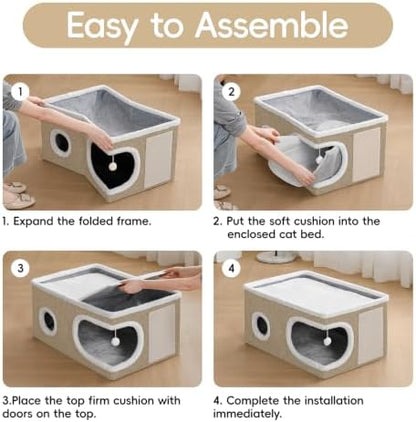 Easy to Assemble

1

1. Expand the folded frame.

2

2. Put the soft cushion into the enclosed cat bed.

3

3.Place the top firm cushion with doors on the top.

4

4. Complete the installation immediately.