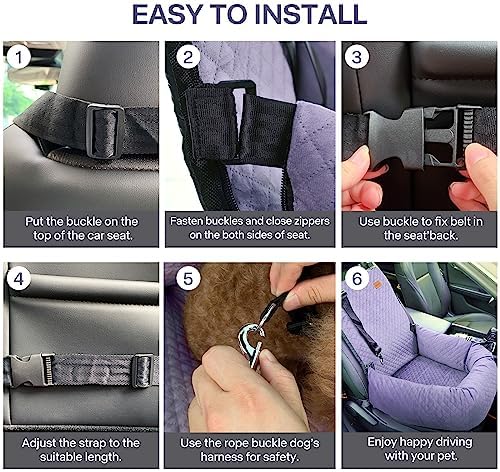 EASY TO INSTALL

1

Put the buckle on the top of the car seat.

2

Fasten buckles and close zippers on the both sides of seat.

3

Use buckle to fix belt in the seat'back.

4

Adjust the strap to the suitable length.

5

Use the rope buckle dog's harness for safety.

6

Enjoy happy driving with your pet.