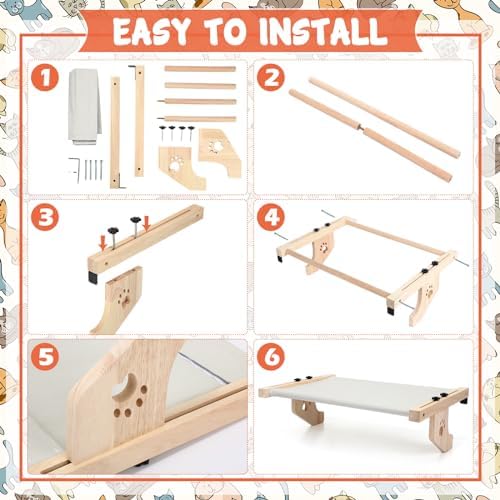 EASY TO INSTALL

1

2

3

4

5

6