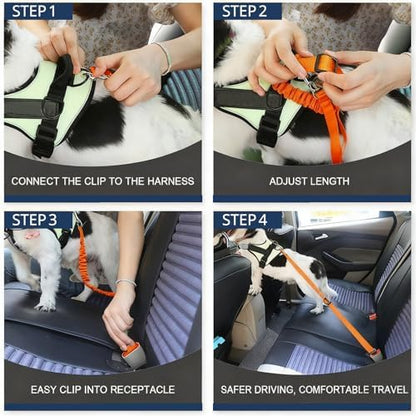 STEP 1

CONNECT THE CLIP TO THE HARNESS

STEP 2

ADJUST LENGTH

STEP 3

EASY CLIP INTO RECEPTACLE

STEP 4

SAFER DRIVING, COMFORTABLE TRAVEL