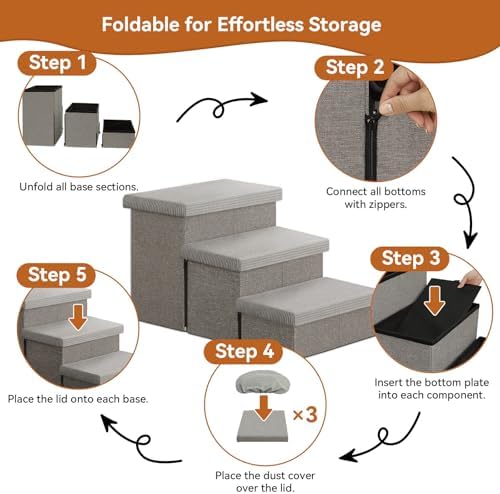 Foldable for Effortless Storage

Step 1

Unfold all base sections.

Step 2

Connect all bottoms with zippers.

Step 3

Insert the bottom plate into each component.

Step 4

×3

Place the dust cover over the lid.

Step 5

Place the lid onto each base.