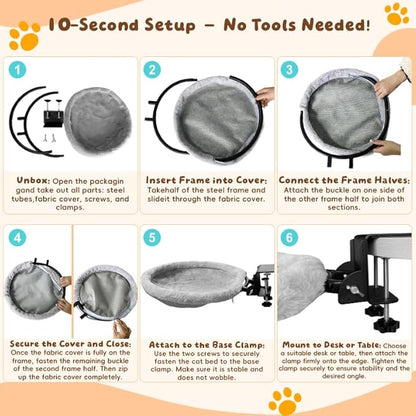 10-Second Setup – No Tools Needed!

1

Unbox: Open the packagin gand take out all parts: steel tubes,fabric cover, screws, and clamps.

2

Insert Frame into Cover: Takehalf of the steel frame and slideit through the fabric cover.

3

Connect the Frame Halves: Attach the buckle on one side of the other frame half to join both sections.

4

Secure the Cover and Close: Once the fabric cover is fully on the frame, fasten the remaining buckle of the second frame half. Then zip up the fabric cover completely.

5

Attach to the Base Clamp: Use the two screws to securely fasten the cat bed to the base clamp. Make sure it is stable and does not wobble.

6

Mount to Desk or Table: Choose a suitable desk or table, then attach the clamp firmly onto the edge. Tighten the clamp securely to ensure stability and the desired angle.