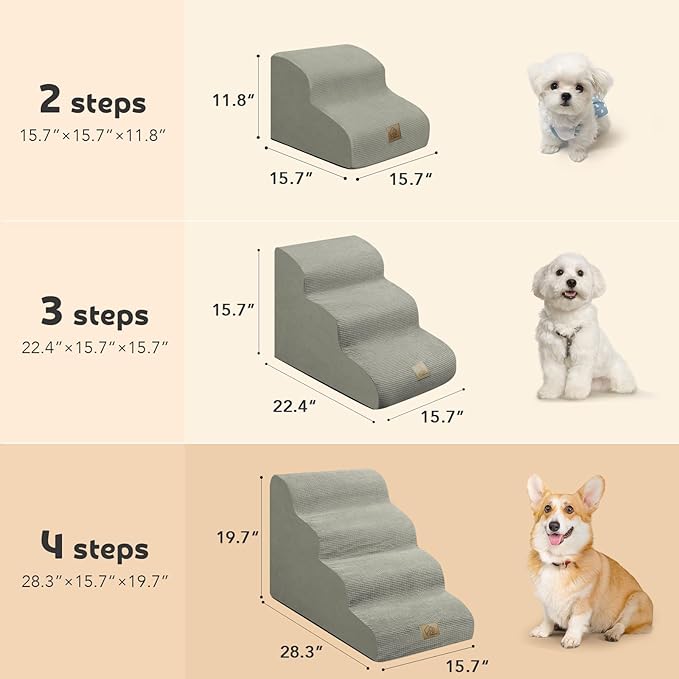 2 steps
15.7″×15.7″×11.8″

11.8″
15.7″
15.7″

3 steps
22.4″×15.7″×15.7″

15.7″
22.4″
15.7″

4 steps
28.3″×15.7″×19.7″

19.7″
28.3″
15.7″