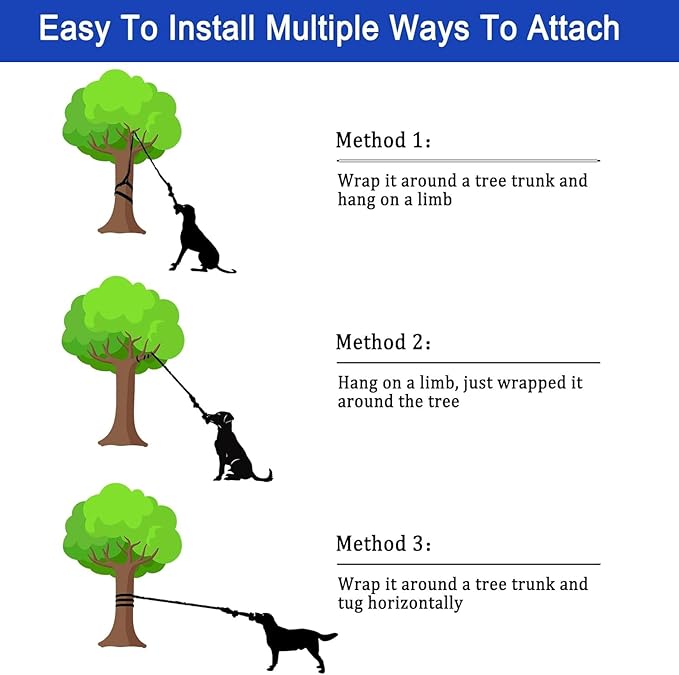 Easy To Install Multiple Ways To Attach

Method 1:

Wrap it around a tree trunk and hang on a limb

Method 2:

Hang on a limb, just wrapped it around the tree

Method 3:

Wrap it around a tree trunk and tug horizontally