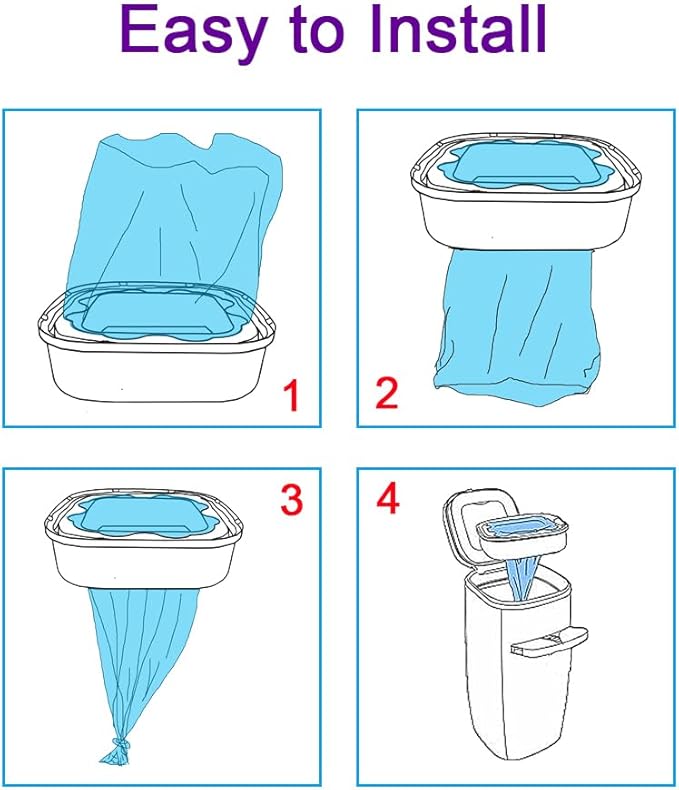 Easy to Install

1

2

3

4