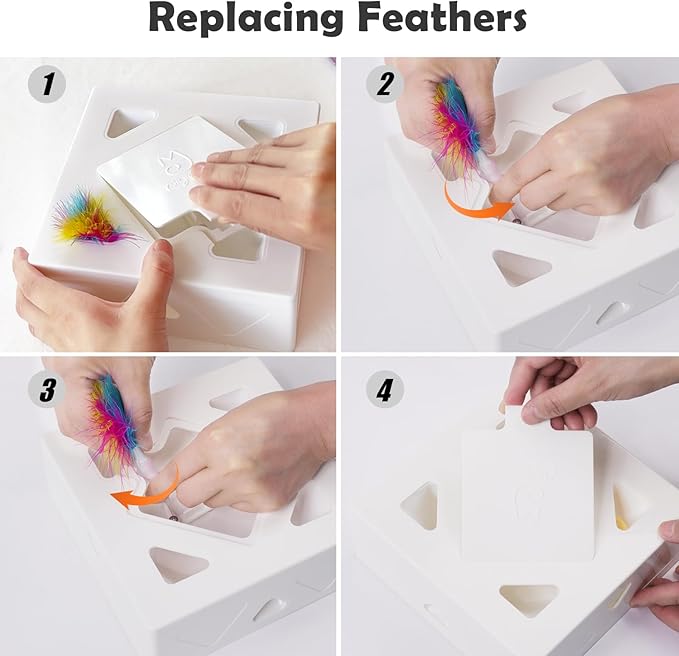 Replacing Feathers

1

2

3

4