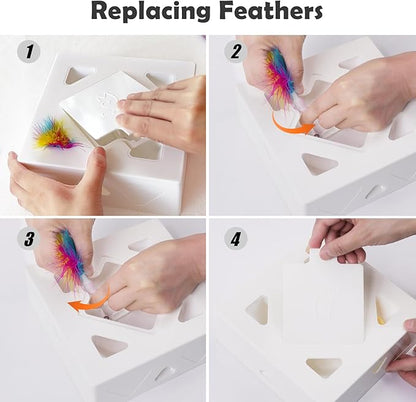 Replacing Feathers

1

2

3

4