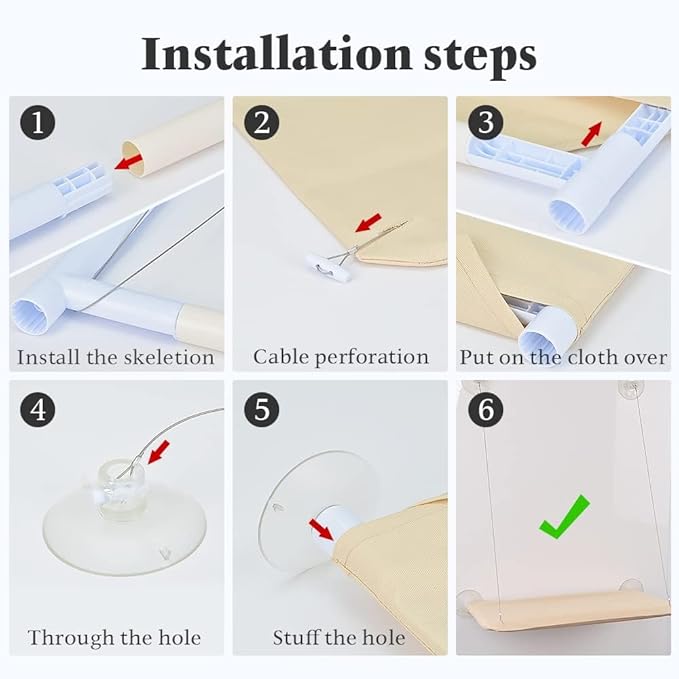 Installation steps

1

Install the skeletion

2

Cable perforation

3

Put on the cloth over

4

Through the hole

5

Stuff the hole

6