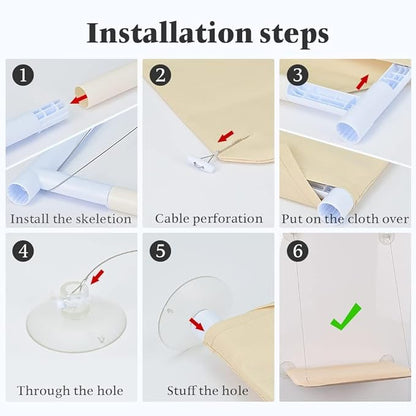 Installation steps

1
Install the skeletion

2
Cable perforation

3
Put on the cloth over

4
Through the hole

5
Stuff the hole

6