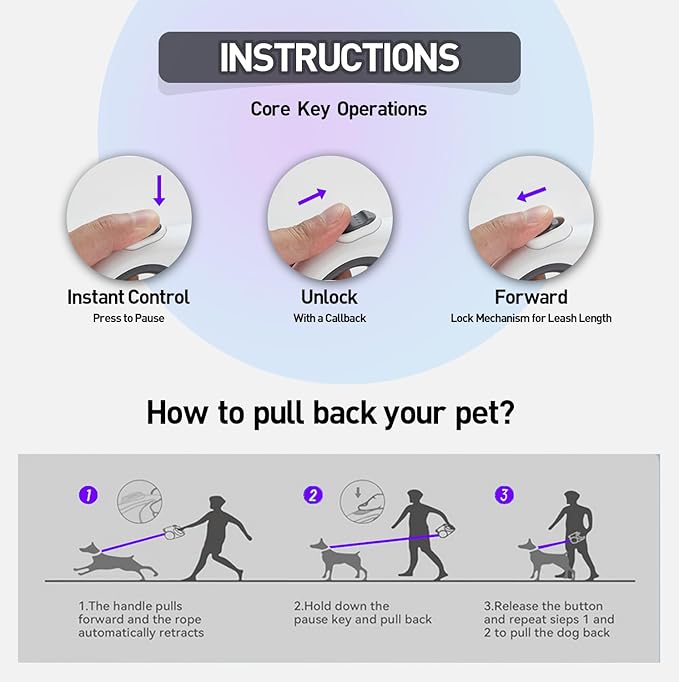 INSTRUCTIONS

Core Key Operations

Instant Control
Press to Pause

Unlock
With a Callback

Forward
Lock Mechanism for Leash Length

How to pull back your pet?

1

2

3

1.The handle pulls forward and the rope automatically retracts

2.Hold down the pause key and pull back

3.Release the button and repeat sieps 1 and 2 to pull the dog back