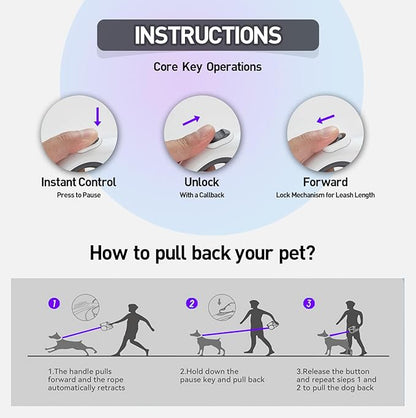 INSTRUCTIONS

Core Key Operations

Instant Control
Press to Pause

Unlock
With a Callback

Forward
Lock Mechanism for Leash Length

How to pull back your pet?

1

2

3

1.The handle pulls forward and the rope automatically retracts

2.Hold down the pause key and pull back

3.Release the button and repeat sieps 1 and 2 to pull the dog back