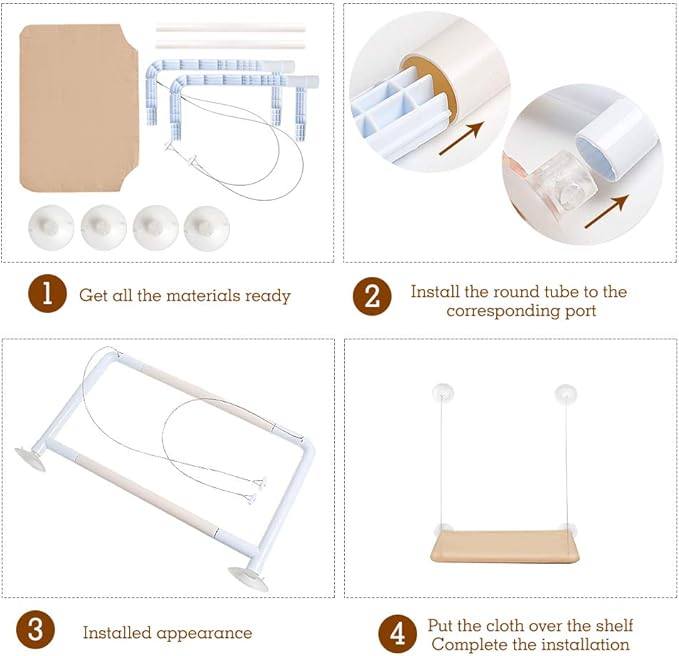 1 Get all the materials ready

2 Install the round tube to the corresponding port

3 Installed appearance

4 Put the cloth over the shelf
Complete the installation