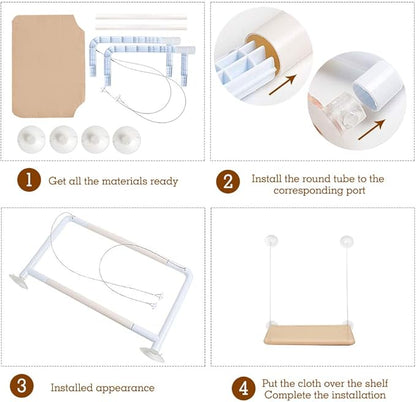 1 Get all the materials ready

2 Install the round tube to the corresponding port

3 Installed appearance

4 Put the cloth over the shelf
Complete the installation