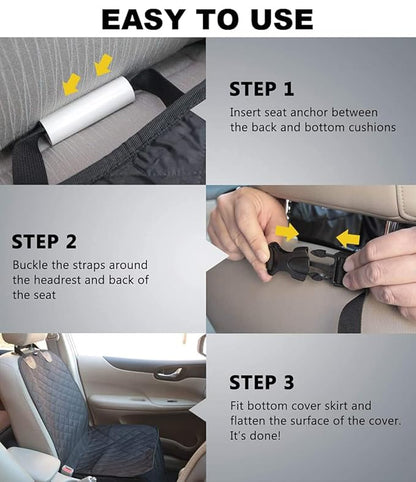 EASY TO USE

STEP 1

Insert seat anchor between the back and bottom cushions

STEP 2

Buckle the straps around the headrest and back of the seat

STEP 3

Fit bottom cover skirt and flatten the surface of the cover. It's done!