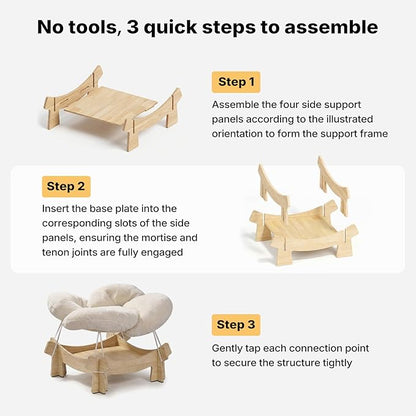 No tools, 3 quick steps to assemble

Step 1

Assemble the four side support panels according to the illustrated orientation to form the support frame

Step 2

Insert the base plate into the corresponding slots of the side panels, ensuring the mortise and tenon joints are fully engaged

Step 3

Gently tap each connection point to secure the structure tightly