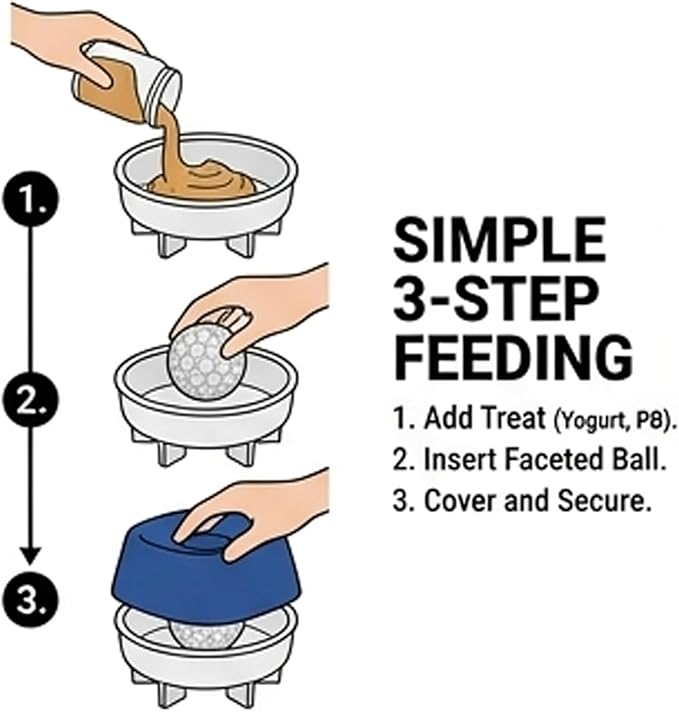 1.

2.

3.

SIMPLE 3-STEP FEEDING

1. Add Treat (Yogurt, P8).
2. Insert Faceted Ball.
3. Cover and Secure.