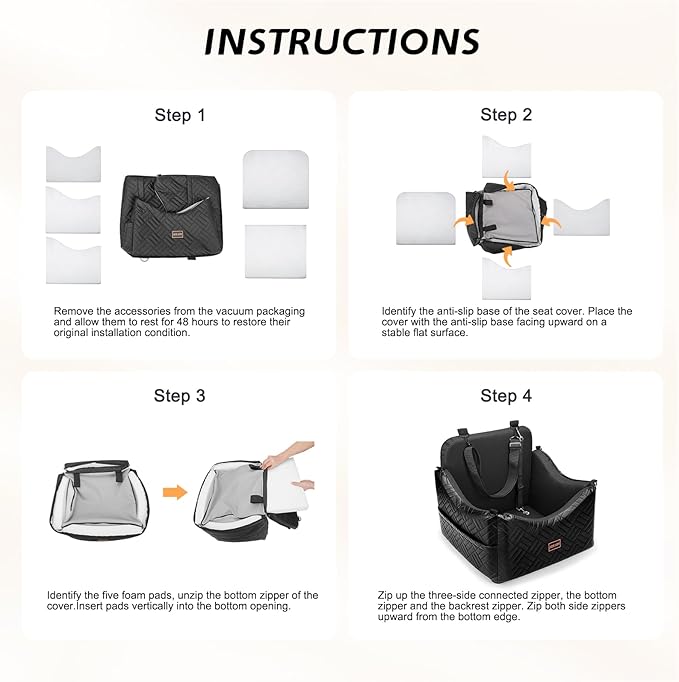 INSTRUCTIONS

Step 1

Remove the accessories from the vacuum packaging and allow them to rest for 48 hours to restore their original installation condition.

Step 2

Identify the anti-slip base of the seat cover. Place the cover with the anti-slip base facing upward on a stable flat surface.

Step 3

Identify the five foam pads, unzip the bottom zipper of the cover.Insert pads vertically into the bottom opening.

Step 4

Zip up the three-side connected zipper, the bottom zipper and the backrest zipper. Zip both side zippers upward from the bottom edge.