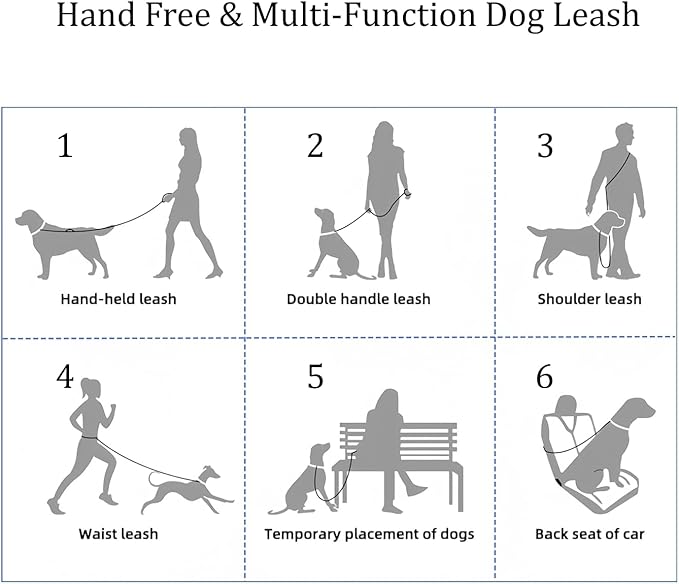 Hand Free & Multi-Function Dog Leash

1
Hand-held leash

2
Double handle leash

3
Shoulder leash

4
Waist leash

5
Temporary placement of dogs

6
Back seat of car