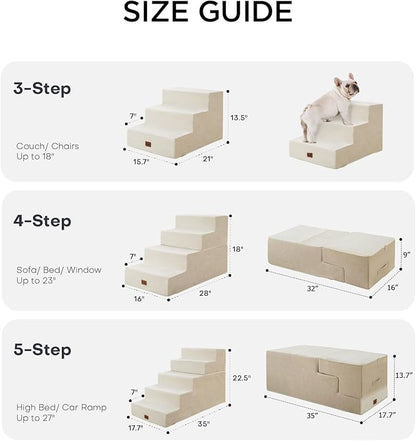 SIZE GUIDE

3-Step

Couch/ Chairs
Up to 18"

7"
13.5"
15.7"
21"

4-Step

Sofa/ Bed/ Window
Up to 23"

7"
18"
16"
28"
9"
32"
16"

5-Step

High Bed/ Car Ramp
Up to 27"

7"
22.5"
17.7"
35"
13.7"
35"
17.7"