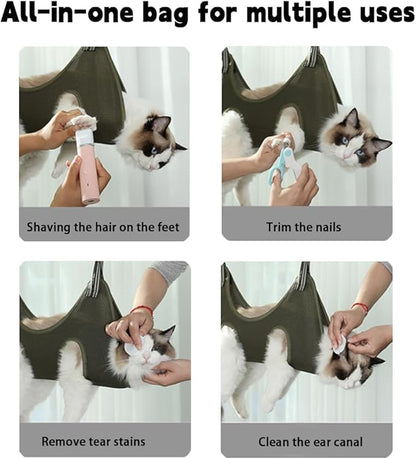 All-in-one bag for multiple uses

Shaving the hair on the feet

Trim the nails

Remove tear stains

Clean the ear canal