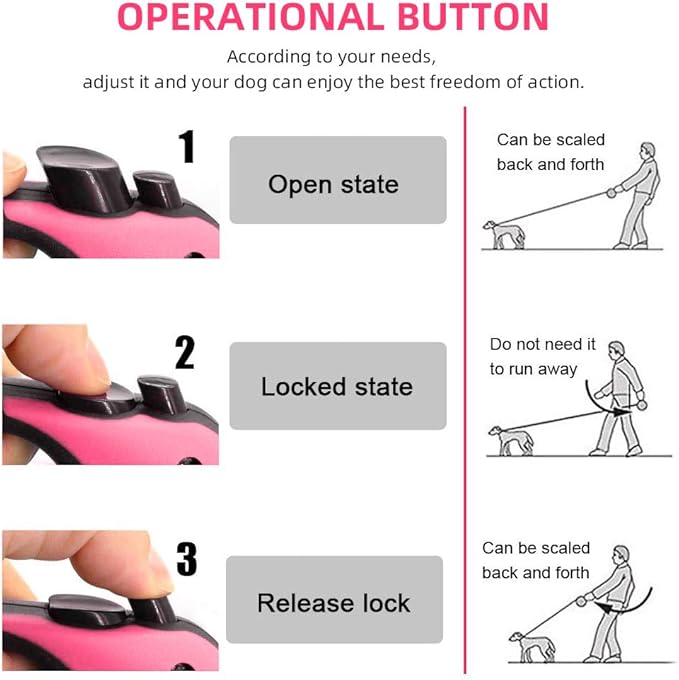 OPERATIONAL BUTTON

According to your needs,
adjust it and your dog can enjoy the best freedom of action.

1

Open state

Can be scaled back and forth

2

Locked state

Do not need it to run away

3

Release lock

Can be scaled back and forth