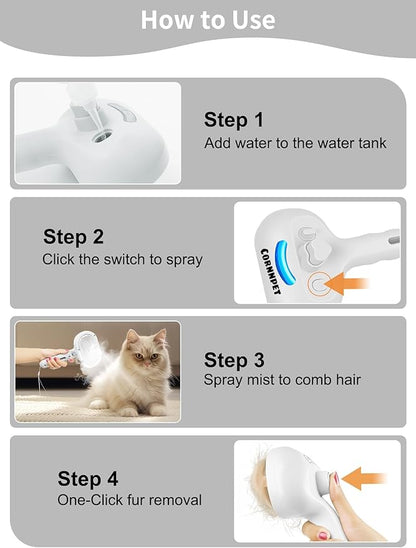 How to Use

Step 1
Add water to the water tank

Step 2
Click the switch to spray

CORNNPET

Step 3
Spray mist to comb hair

Step 4
One-Click fur removal