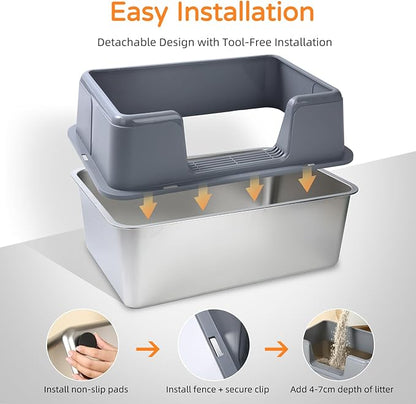 Easy Installation

Detachable Design with Tool-Free Installation

Install non-slip pads

Install fence + secure clip

Add 4-7cm depth of litter