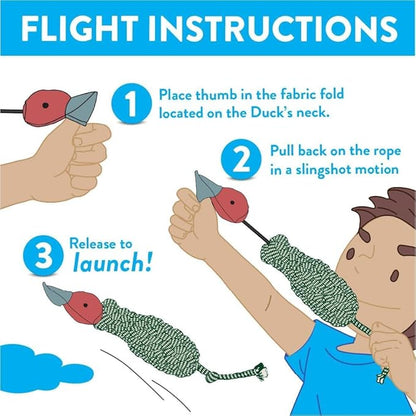 FLIGHT INSTRUCTIONS

1 Place thumb in the fabric fold located on the Duck's neck.

2 Pull back on the rope in a slingshot motion

3 Release to launch!