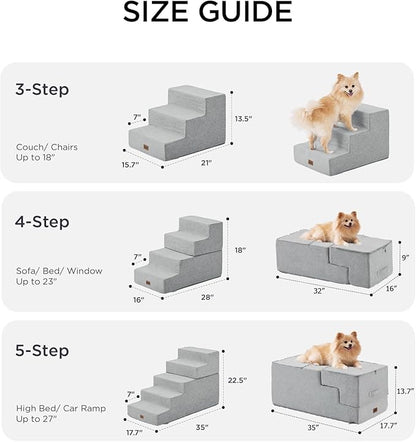 SIZE GUIDE

3-Step

Couch/ Chairs
Up to 18"

7"
13.5"
15.7"
21"

4-Step

Sofa/ Bed/ Window
Up to 23"

7"
18"
16"
28"
9"
32"
16"

5-Step

High Bed/ Car Ramp
Up to 27"

7"
22.5"
17.7"
35"
13.7"
35"
17.7"