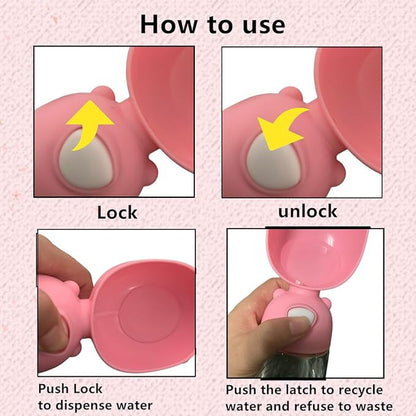 How to use

Lock

unlock

Push Lock
to dispense water

Push the latch to recycle
water and refuse to waste