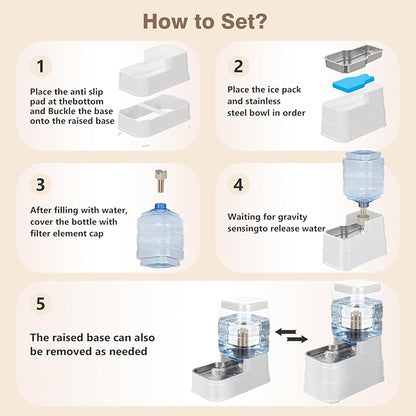 How to Set?

1

Place the anti slip pad at thebottom and Buckle the base onto the raised base

2

Place the ice pack and stainless steel bowl in order

3

After filling with water, cover the bottle with filter element cap

4

Waiting for gravity sensingto release water

5

The raised base can also be removed as needed