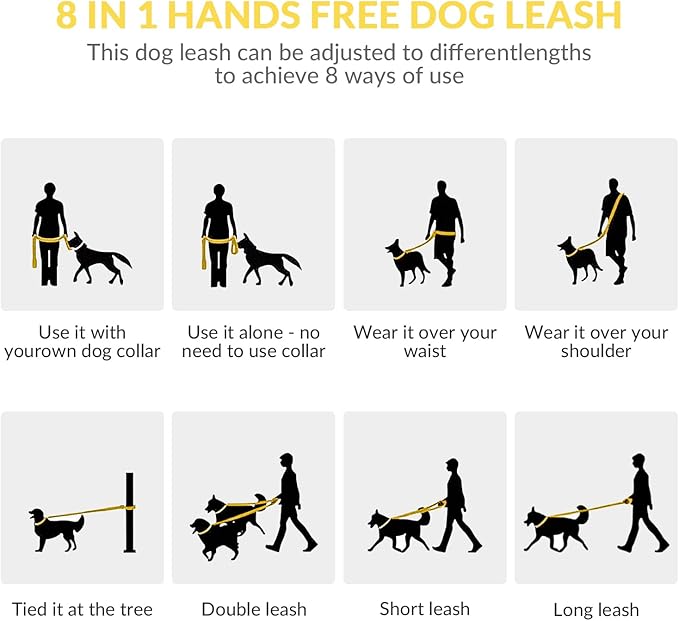 8 IN 1 HANDS FREE DOG LEASH

This dog leash can be adjusted to differentlengths to achieve 8 ways of use

Use it with yourown dog collar

Use it alone - no need to use collar

Wear it over your waist

Wear it over your shoulder

Tied it at the tree

Double leash

Short leash

Long leash