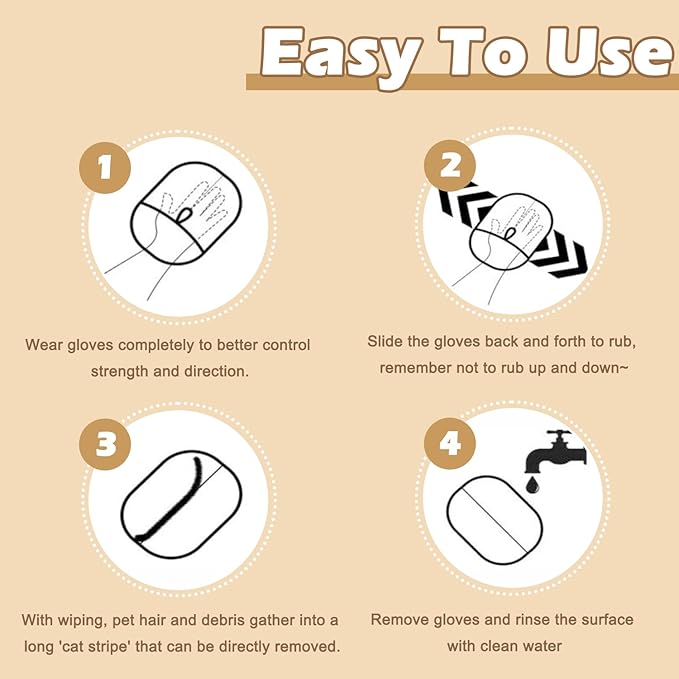 Easy To Use

1

Wear gloves completely to better control strength and direction.

2

Slide the gloves back and forth to rub, remember not to rub up and down~

3

With wiping, pet hair and debris gather into a long 'cat stripe' that can be directly removed.

4

Remove gloves and rinse the surface with clean water