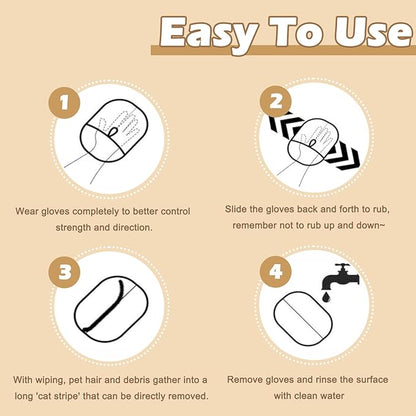 Easy To Use

1

Wear gloves completely to better control strength and direction.

2

Slide the gloves back and forth to rub, remember not to rub up and down~

3

With wiping, pet hair and debris gather into a long 'cat stripe' that can be directly removed.

4

Remove gloves and rinse the surface with clean water