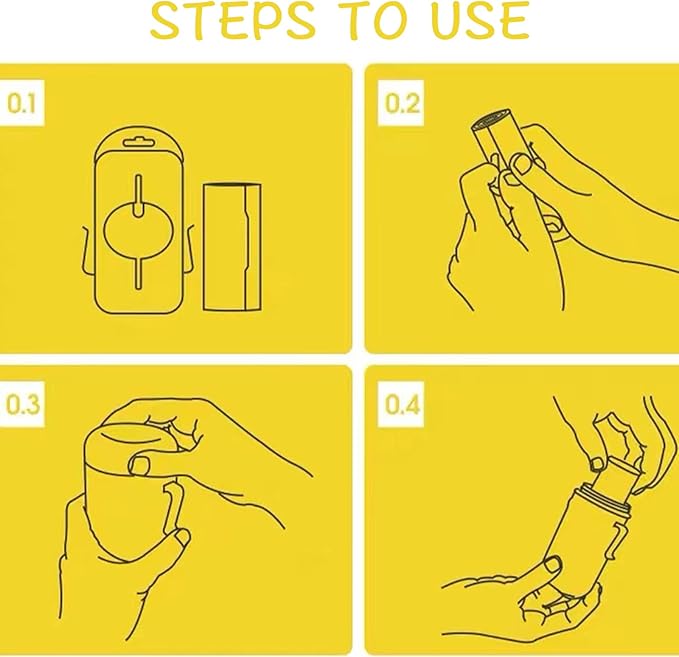 STEPS TO USE

0.1

0.2

0.3

0.4