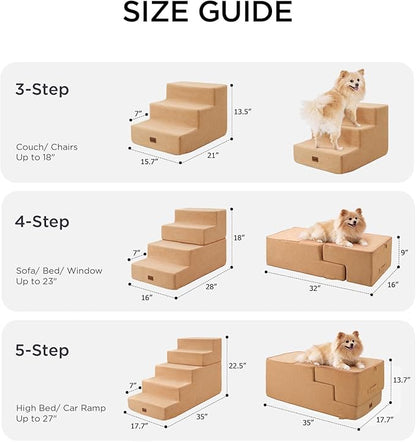 SIZE GUIDE

3-Step

Couch/ Chairs
Up to 18"

7"
13.5"
15.7"
21"

4-Step

Sofa/ Bed/ Window
Up to 23"

7"
18"
16"
28"
9"
32"
16"

5-Step

High Bed/ Car Ramp
Up to 27"

7"
22.5"
17.7"
35"
13.7"
35"
17.7"