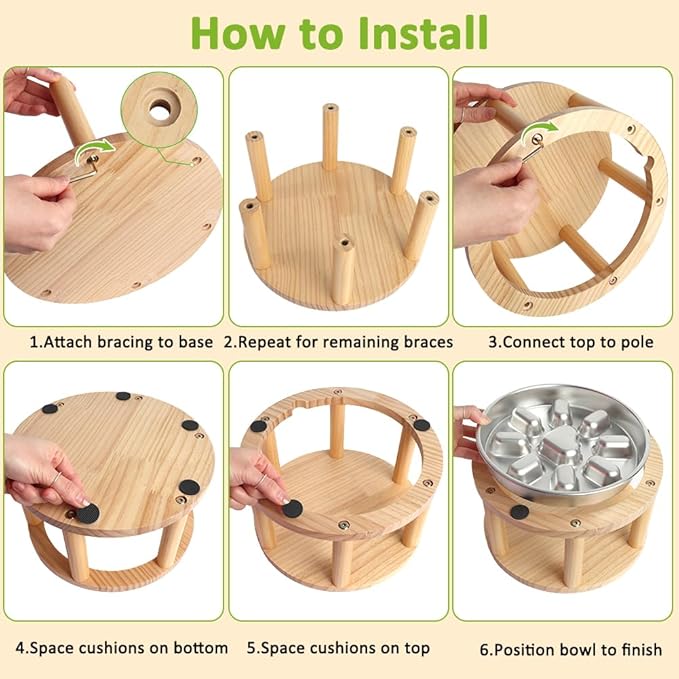 How to Install

1.Attach bracing to base

2.Repeat for remaining braces

3.Connect top to pole

4.Space cushions on bottom

5.Space cushions on top

6.Position bowl to finish