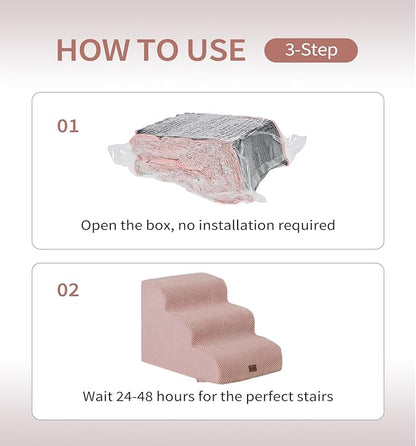 HOW TO USE 3-Step

01

Open the box, no installation required

02

Wait 24-48 hours for the perfect stairs