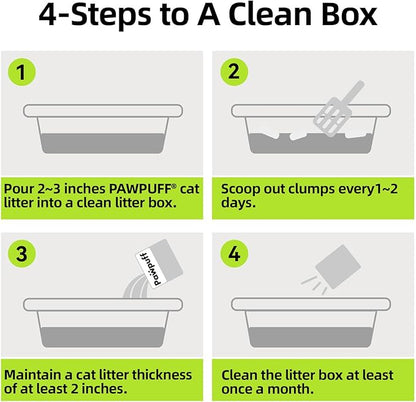 4-Steps to A Clean Box

1

Pour 2~3 inches PAWPUFF® cat litter into a clean litter box.

2

Scoop out clumps every1~2 days.

3

pawpuff

Maintain a cat litter thickness of at least 2 inches.

4

Clean the litter box at least once a month.