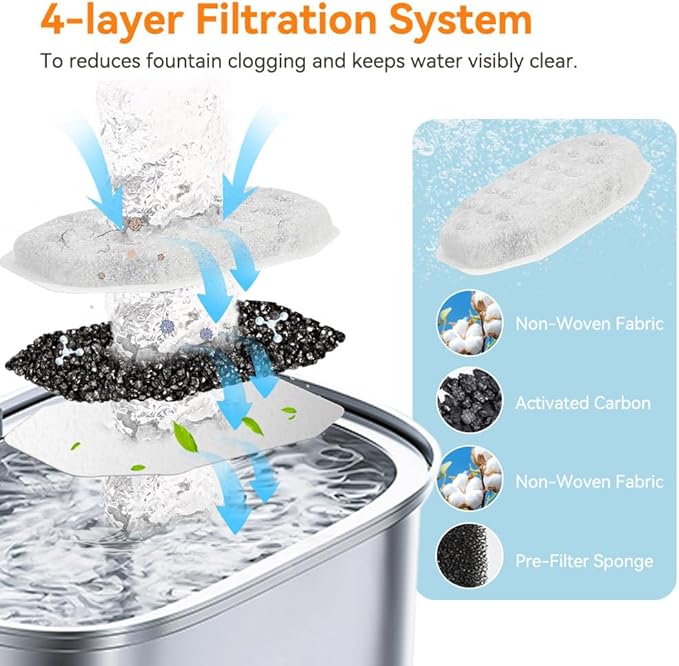 4-layer Filtration System

To reduces fountain clogging and keeps water visibly clear.

Non-Woven Fabric

Activated Carbon

Non-Woven Fabric

Pre-Filter Sponge