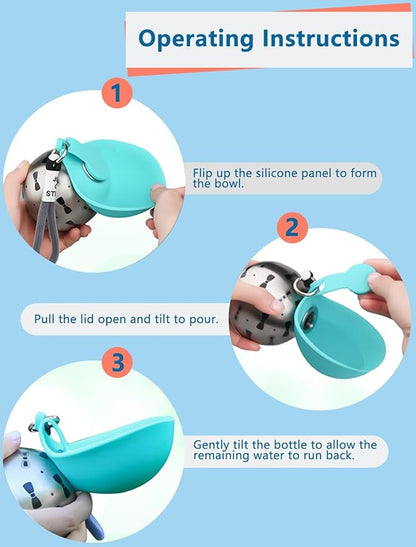 Operating Instructions

1

Flip up the silicone panel to form the bowl.

2

Pull the lid open and tilt to pour.

3

Gently tilt the bottle to allow the remaining water to run back.