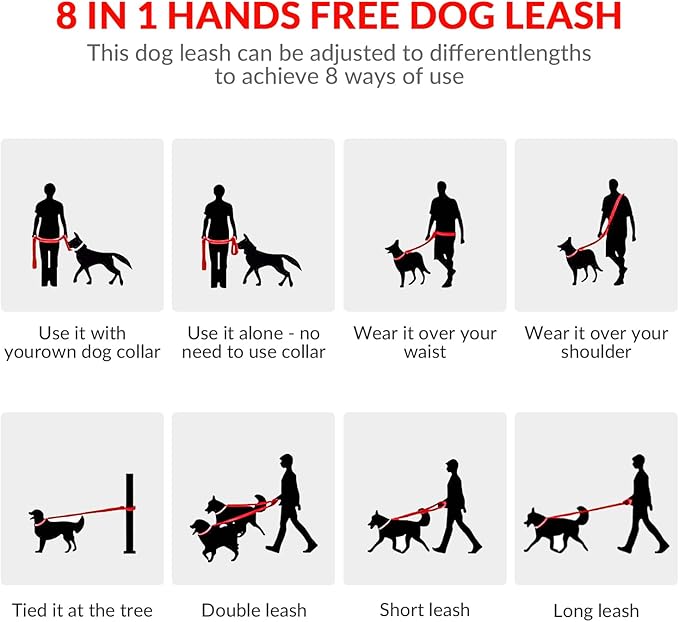 8 IN 1 HANDS FREE DOG LEASH

This dog leash can be adjusted to differentlengths to achieve 8 ways of use

Use it with yourown dog collar

Use it alone - no need to use collar

Wear it over your waist

Wear it over your shoulder

Tied it at the tree

Double leash

Short leash

Long leash