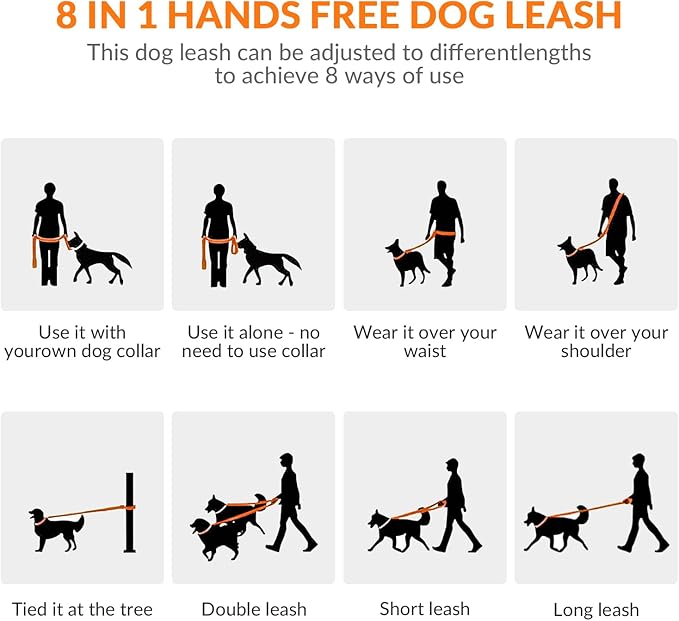 8 IN 1 HANDS FREE DOG LEASH

This dog leash can be adjusted to differentlengths to achieve 8 ways of use

Use it with yourown dog collar

Use it alone - no need to use collar

Wear it over your waist

Wear it over your shoulder

Tied it at the tree

Double leash

Short leash

Long leash